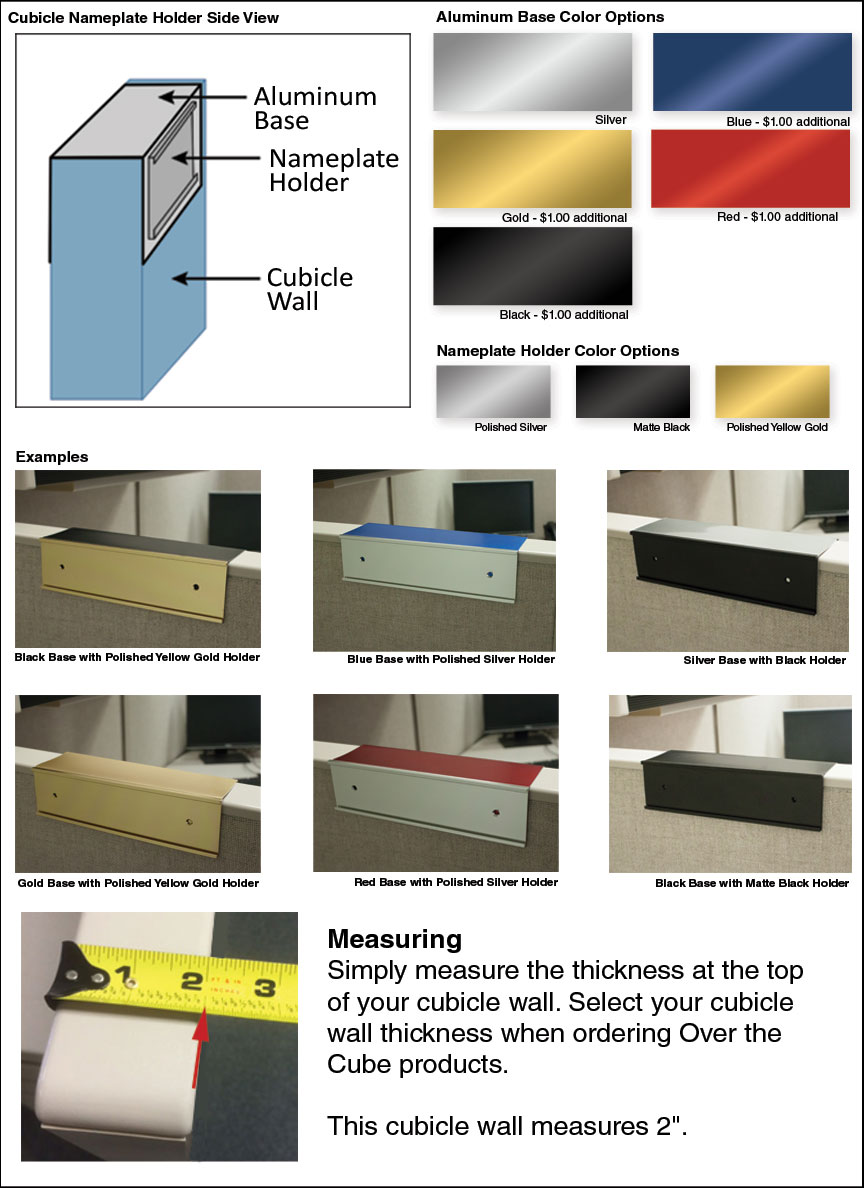 Cubicle Nameplate Holder Side View

Aluminum Base

Nameplate Holder

Cubicle Wall

Aluminum Base Color Options

Silver

Blue - $1.00 additional

Gold - $1.00 additional

Red - $1.00 additional

Black - $1.00 additional

Nameplate Holder Color Options

Polished Silver

Matte Black

Polished Yellow Gold

Examples

Black Base with Polished Yellow Gold Holder

Blue Base with Polished Silver Holder

Silver Base with Black Holder

Gold Base with Polished Yellow Gold Holder

Red Base with Polished Silver Holder

Black Base with Matte Black Holder

1 2 3

Measuring
Simply measure the thickness at the top of your cubicle wall. Select your cubicle wall thickness when ordering Over the Cube products.

This cubicle wall measures 2".